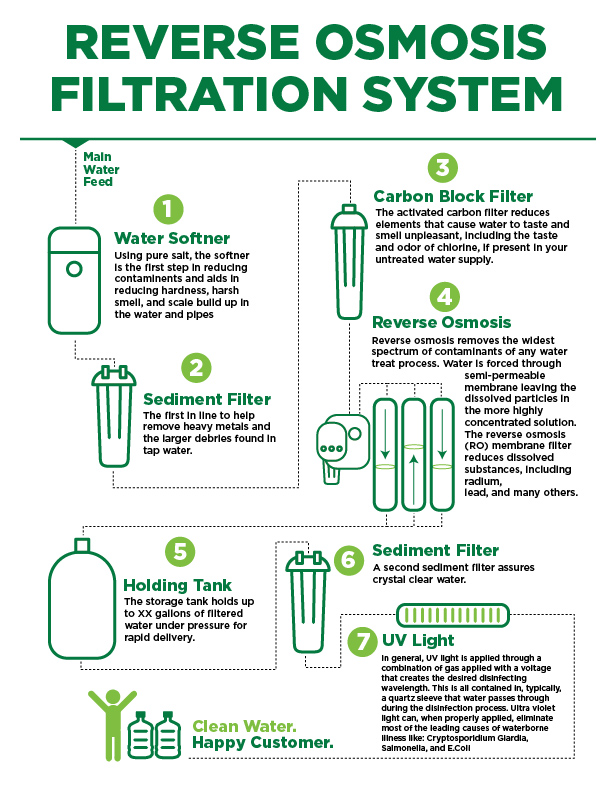 REVERSE OSMOSIS FILTRATION SYSTEM

Main Water Feed

1
Water Softner
Using pure salt, the softner is the first step in reducing contaminents and aids in reducing hardness, harsh smell, and scale build up in the water and pipes

2
Sediment Filter
The first in line to help remove heavy metals and the larger debries found in tap water.

3
Carbon Block Filter
The activated carbon filter reduces elements that cause water to taste and smell unpleasant, including the taste and odor of chlorine, if present in your untreated water supply.

4
Reverse Osmosis
Reverse osmosis removes the widest spectrum of contaminants of any water treat process. Water is forced through semi-permeable membrane leaving the dissolved particles in the more highly concentrated solution. The reverse osmosis (RO) membrane filter reduces dissolved substances, including radium, lead, and many others.

5
Holding Tank
The storage tank holds up to XX gallons of filtered water under pressure for rapid delivery.

6
Sediment Filter
A second sediment filter assures crystal clear water.

7
UV Light
In general, UV light is applied through a combination of gas applied with a voltage that creates the desired disinfecting wavelength. This is all contained in, typically, a quartz sleeve that water passes through during the disinfection process. Ultra violet light can, when properly applied, eliminate most of the leading causes of waterborne illness like: Cryptosporidium Giardia, Salmonella, and E.Coli

Clean Water.
Happy Customer.